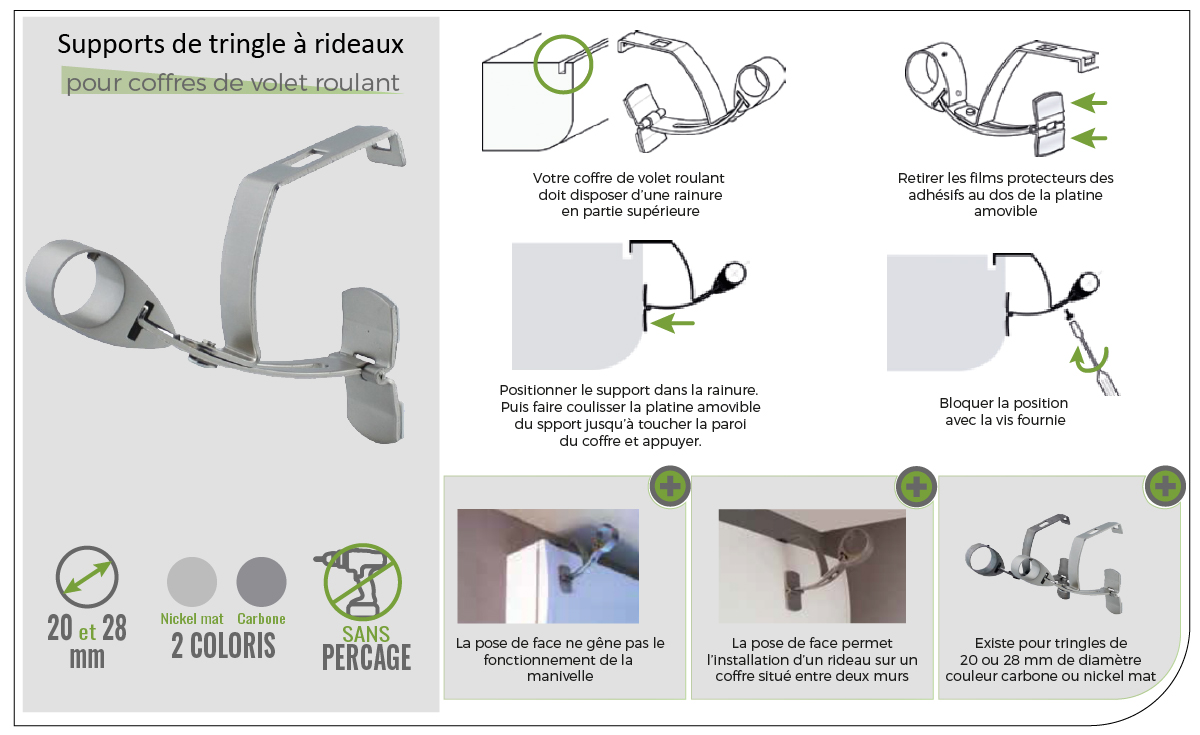 Supports de tringle à rideaux
pour coffres de volet roulant

20 et 28 mm

Nickel mat Carbone
2 COLORIS

SANS PERCAGE

Votre coffre de volet roulant doit disposer d'une rainure en partie supérieure

Retirer les films protecteurs des adhésifs au dos de la platine amovible

Positionner le support dans la rainure. Puis faire coulisser la platine amovible du spport jusqu'à toucher la paroi du coffre et appuyer.

Bloquer la position avec la vis fournie

La pose de face ne gêne pas le fonctionnement de la manivelle

La pose de face permet l'installation d'un rideau sur un coffre situé entre deux murs

Existe pour tringles de 20 ou 28 mm de diamètre couleur carbone ou nickel mat