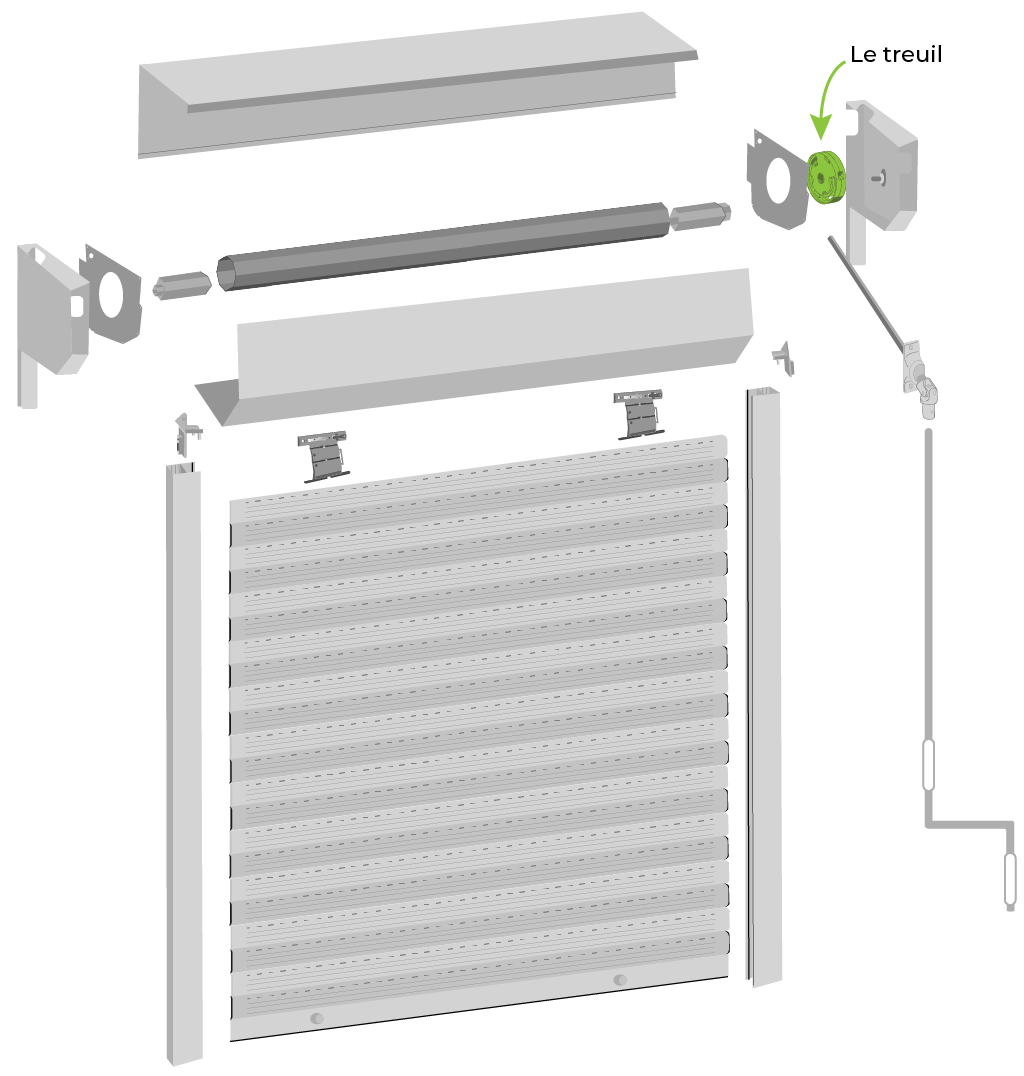 Le treuil