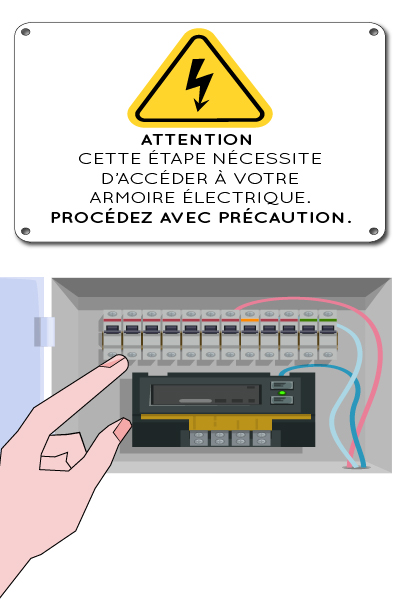 ATTENTION
CETTE ÉTAPE NÉCESSITE D'ACCÉDER À VOTRE ARMOIRE ÉLECTRIQUE.
PROCÉDEZ AVEC PRÉCAUTION.