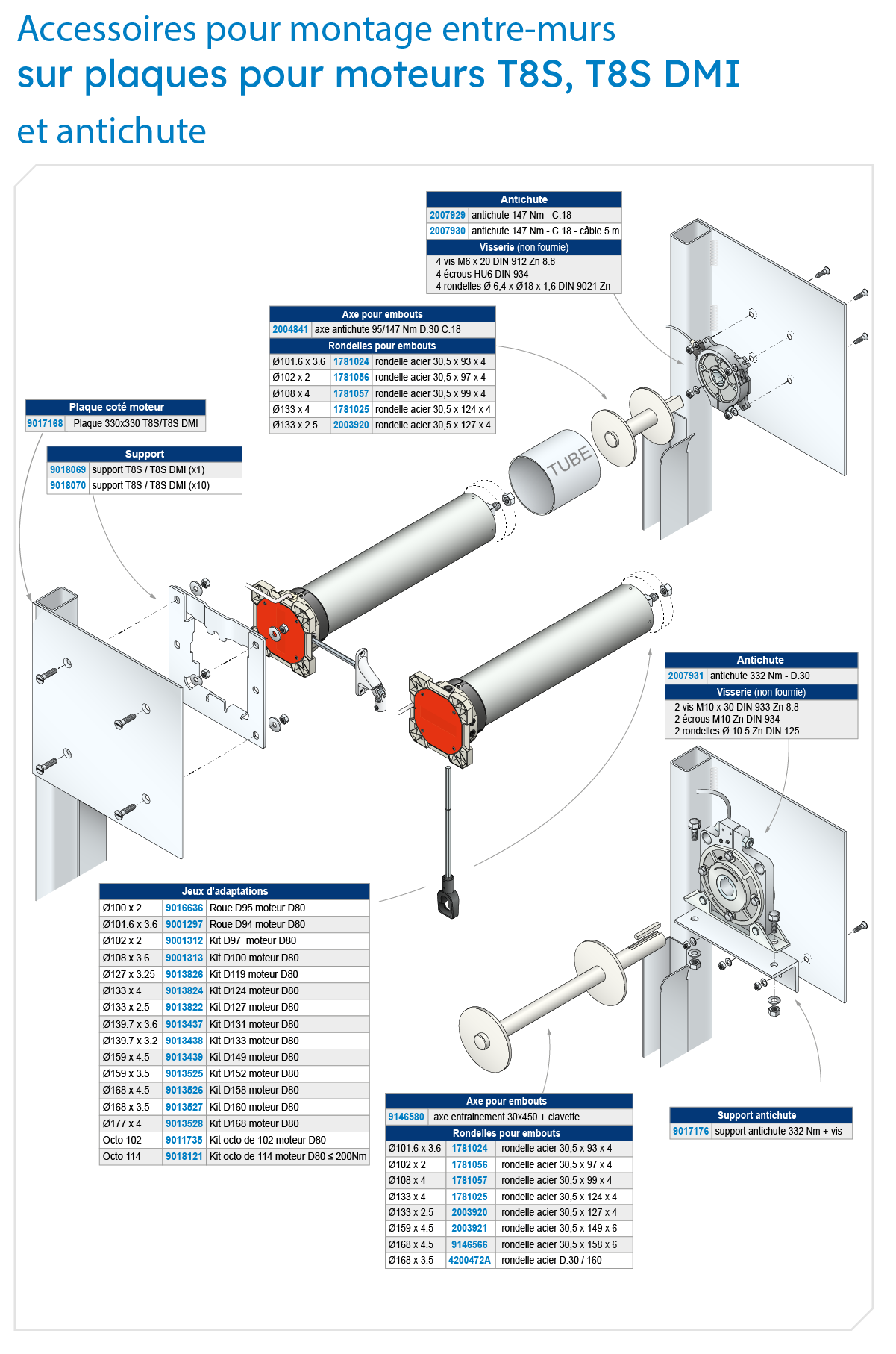 Accessoires pour montage entre-murs
sur plaques pour moteurs T8S, T8S DMI
et antichute

| Antichute | |
|---|---|
| 2007929 | antichute 147 Nm - C.18 |
| 2007930 | antichute 147 Nm - C.18 - câble 5 m |

Visserie (non fournie)
4 vis M6 x 20 DIN 912 Zn 8.8
4 écrous HU6 DIN 934
4 rondelles Ø 6,4 x Ø18 x 1,6 DIN 9021 Zn

| Axe pour embouts | |
|---|---|
| 2004841 | axe antichute 95/147 Nm D.30 C.18 |

| Rondelles pour embouts | | |
|---|---|---|
| Ø101.6 x 3.6 | 1781024 | rondelle acier 30,5 x 93 x 4 |
| Ø102 x 2 | 1781056 | rondelle acier 30,5 x 97 x 4 |
| Ø108 x 4 | 1781057 | rondelle acier 30,5 x 99 x 4 |
| Ø133 x 4 | 1781025 | rondelle acier 30,5 x 124 x 4 |
| Ø133 x 2.5 | 2003920 | rondelle acier 30,5 x 127 x 4 |

| Plaque coté moteur | |
|---|---|
| 9017168 | Plaque 330x330 T8S/T8S DMI |

| Support | |
|---|---|
| 9018069 | support T8S / T8S DMI (x1) |
| 9018070 | support T8S / T8S DMI (x10) |

TUBE

| Antichute | |
|---|---|
| 2007931 | antichute 332 Nm - D.30 |

Visserie (non fournie)
2 vis M10 x 30 DIN 933 Zn 8.8
2 écrous M10 Zn DIN 934
2 rondelles Ø 10.5 Zn DIN 125

| Jeux d'adaptations | | |
|---|---|---|
| Ø100 x 2 | 9016636 | Roue D95 moteur D80 |
| Ø101.6 x 3.6 | 9001297 | Roue D94 moteur D80 |
| Ø102 x 2 | 9001312 | Kit D97 moteur D80 |
| Ø108 x 3.6 | 9001313 | Kit D100 moteur D80 |
| Ø127 x 3.25 | 9013826 | Kit D119 moteur D80 |
| Ø133 x 4 | 9013824 | Kit D124 moteur D80 |
| Ø133 x 2.5 | 9013822 | Kit D127 moteur D80 |
| Ø139.7 x 3.6 | 9013437 | Kit D131 moteur D80 |
| Ø139.7 x 3.2 | 9013438 | Kit D133 moteur D80 |
| Ø159 x 4.5 | 9013439 | Kit D149 moteur D80 |
| Ø159 x 3.5 | 9013525 | Kit D152 moteur D80 |
| Ø168 x 4.5 | 9013526 | Kit D158 moteur D80 |
| Ø168 x 3.5 | 9013527 | Kit D160 moteur D80 |
| Ø177 x 4 | 9013528 | Kit D168 moteur D80 |
| Octo 102 | 9011735 | Kit octo de 102 moteur D80 |
| Octo 114 | 9018121 | Kit octo de 114 moteur D80 ≤ 200Nm |

| Axe pour embouts | |
|---|---|
| 9146580 | axe entrainement 30x450 + clavette |

| Rondelles pour embouts | | |
|---|---|---|
| Ø101.6 x 3.6 | 1781024 | rondelle acier 30,5 x 93 x 4 |
| Ø102 x 2 | 1781056 | rondelle acier 30,5 x 97 x 4 |
| Ø108 x 4 | 1781057 | rondelle acier 30,5 x 99 x 4 |
| Ø133 x 4 | 1781025 | rondelle acier 30,5 x 124 x 4 |
| Ø133 x 2.5 | 2003920 | rondelle acier 30,5 x 127 x 4 |
| Ø159 x 4.5 | 2003921 | rondelle acier 30,5 x 149 x 6 |
| Ø168 x 4.5 | 9146566 | rondelle acier 30,5 x 158 x 6 |
| Ø168 x 3.5 | 4200472A | rondelle acier D.30 / 160 |

| Support antichute | |
|---|---|
| 9017176 | support antichute 332 Nm + vis |