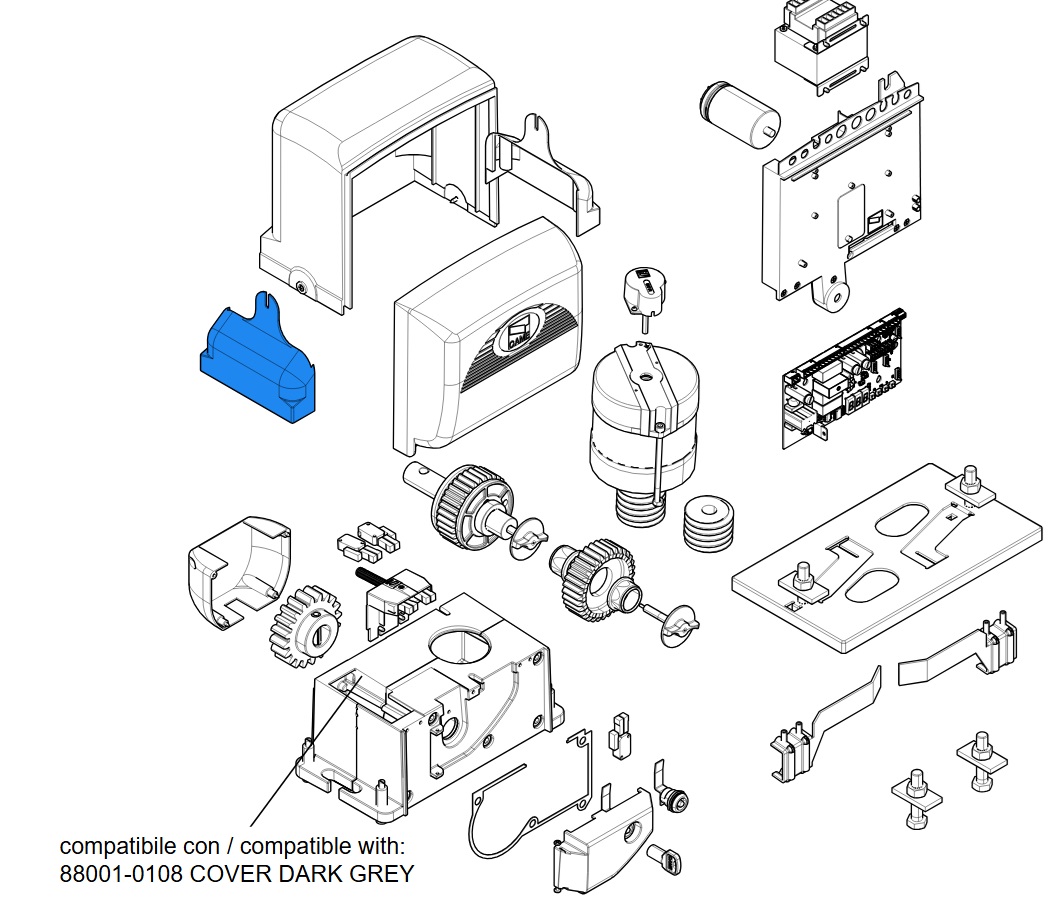 CAME

compatibile con / compatible with:
88001-0108 COVER DARK GREY