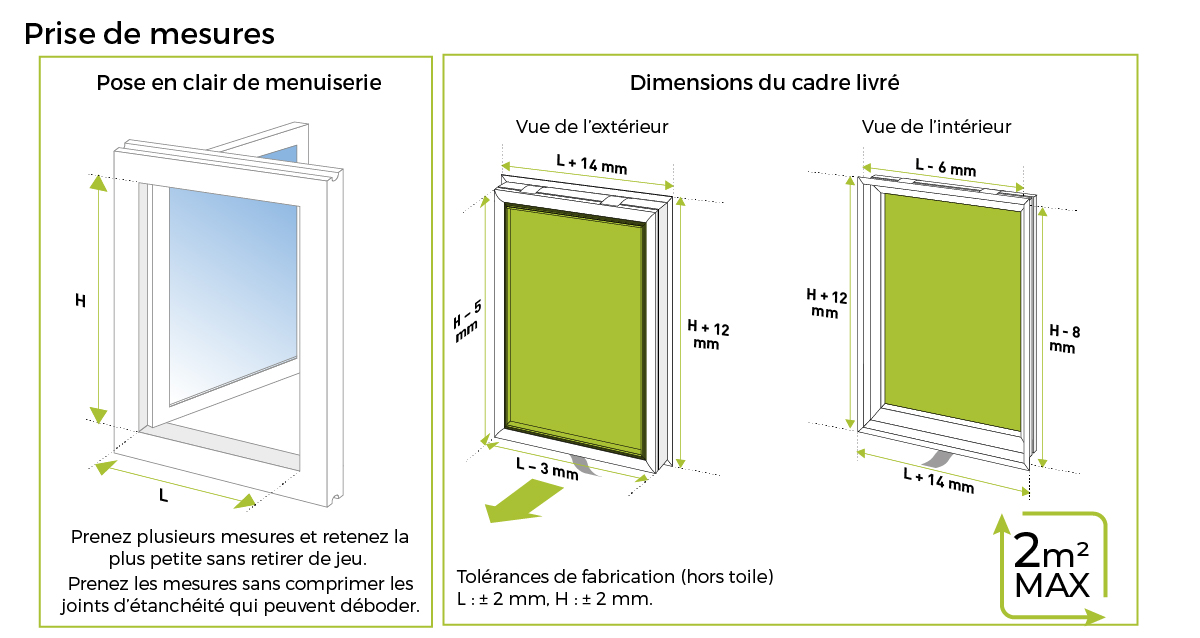 Prise de mesures

Pose en clair de menuiserie

H

L

Prenez plusieurs mesures et retenez la plus petite sans retirer de jeu.

Prenez les mesures sans comprimer les joints d'étanchéité qui peuvent déboder.

Dimensions du cadre livré

Vue de l'extérieur

L + 14 mm

H – 5 mm

H + 12 mm

L – 3 mm

Vue de l'intérieur

L - 6 mm

H + 12 mm

H - 8 mm

L + 14 mm

Tolérances de fabrication (hors toile)
L : ± 2 mm, H : ± 2 mm.

2m² MAX