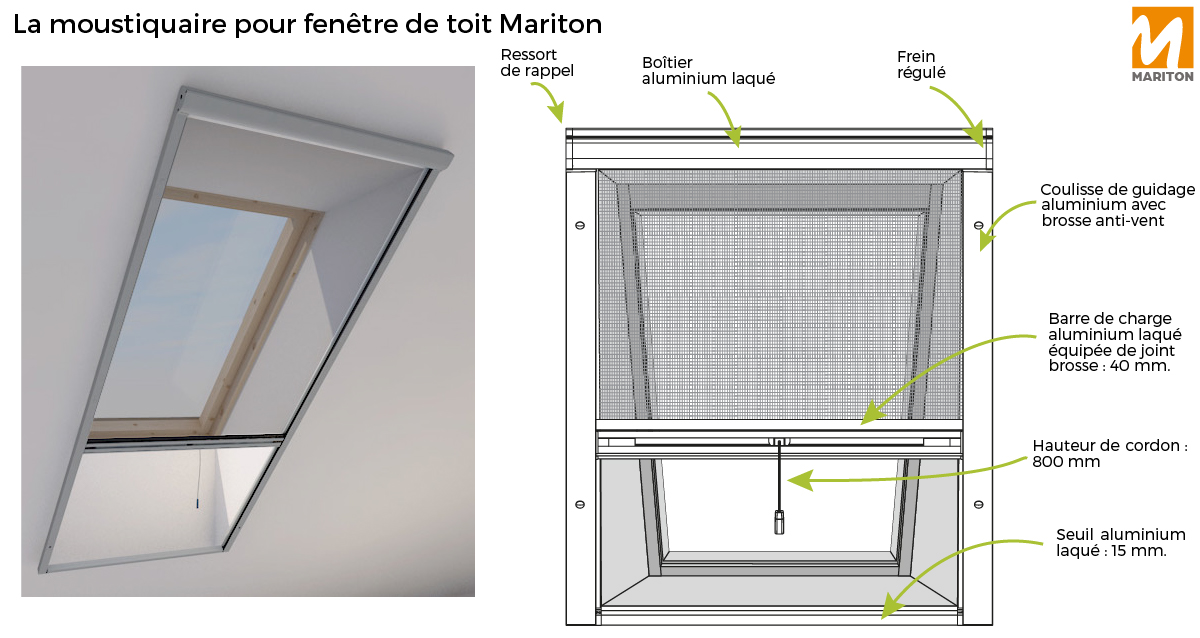 La moustiquaire pour fenêtre de toit Mariton

MARITON

Ressort de rappel

Boîtier aluminium laqué

Frein régulé

Coulisse de guidage aluminium avec brosse anti-vent

Barre de charge aluminium laqué équipée de joint brosse : 40 mm.

Hauteur de cordon : 800 mm

Seuil aluminium laqué : 15 mm.