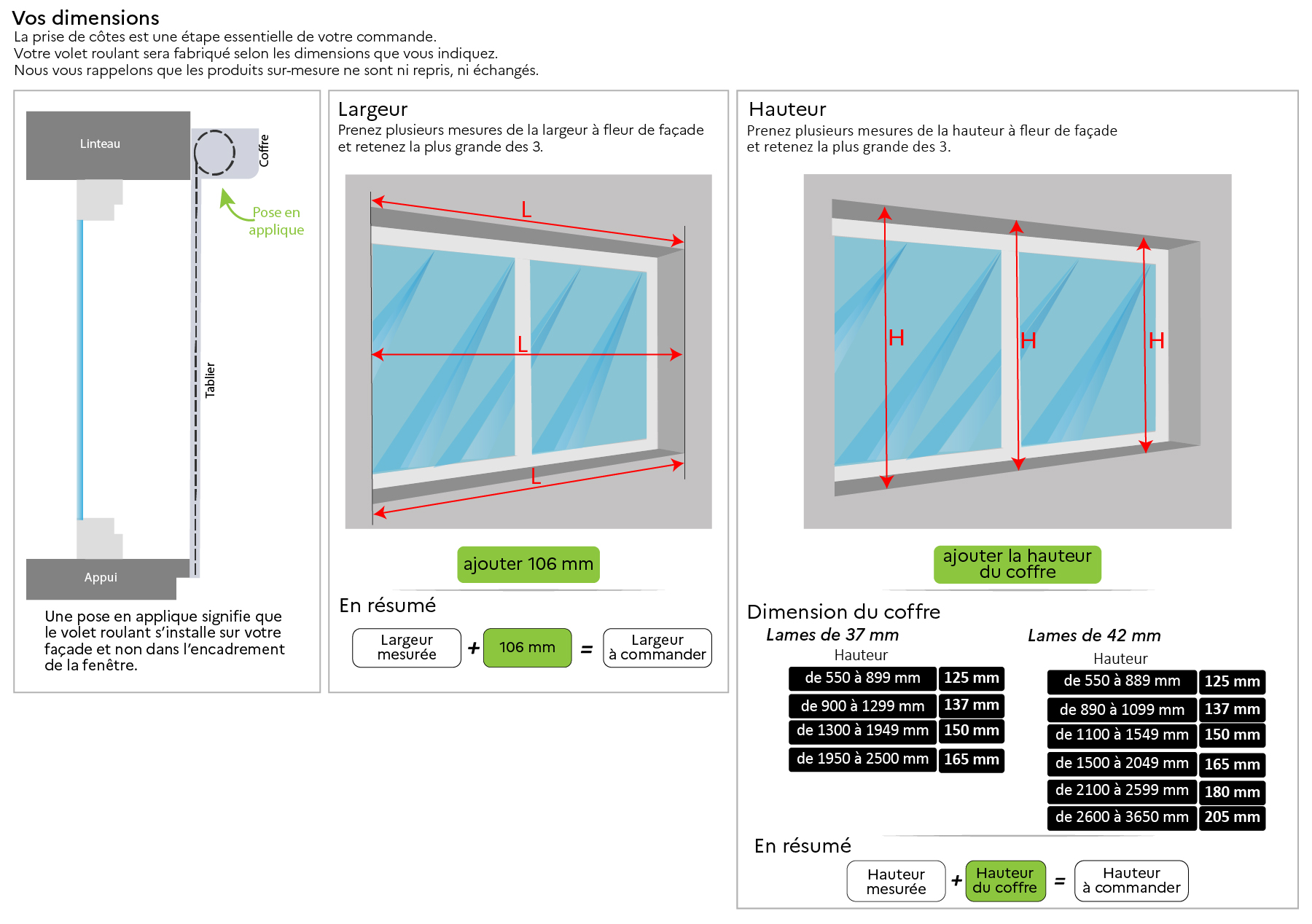 Vos dimensions
La prise de côtes est une étape essentielle de votre commande.
Votre volet roulant sera fabriqué selon les dimensions que vous indiquez.
Nous vous rappelons que les produits sur-mesure ne sont ni repris, ni échangés.

Linteau
Coffre
Pose en applique
Tablier
Appui

Une pose en applique signifie que le volet roulant s'installe sur votre façade et non dans l'encadrement de la fenêtre.

Largeur
Prenez plusieurs mesures de la largeur à fleur de façade et retenez la plus grande des 3.

L
L
L

ajouter 106 mm

En résumé
Largeur mesurée + 106 mm = Largeur à commander

Hauteur
Prenez plusieurs mesures de la hauteur à fleur de façade et retenez la plus grande des 3.

H
H
H

ajouter la hauteur du coffre

Dimension du coffre

Lames de 37 mm
Hauteur

| de 550 à 899 mm | 125 mm |
|---|---|
| de 900 à 1299 mm | 137 mm |
| de 1300 à 1949 mm | 150 mm |
| de 1950 à 2500 mm | 165 mm |

Lames de 42 mm
Hauteur

| de 550 à 889 mm | 125 mm |
|---|---|
| de 890 à 1099 mm | 137 mm |
| de 1100 à 1549 mm | 150 mm |
| de 1500 à 2049 mm | 165 mm |
| de 2100 à 2599 mm | 180 mm |
| de 2600 à 3650 mm | 205 mm |

En résumé
Hauteur mesurée + Hauteur du coffre = Hauteur à commander