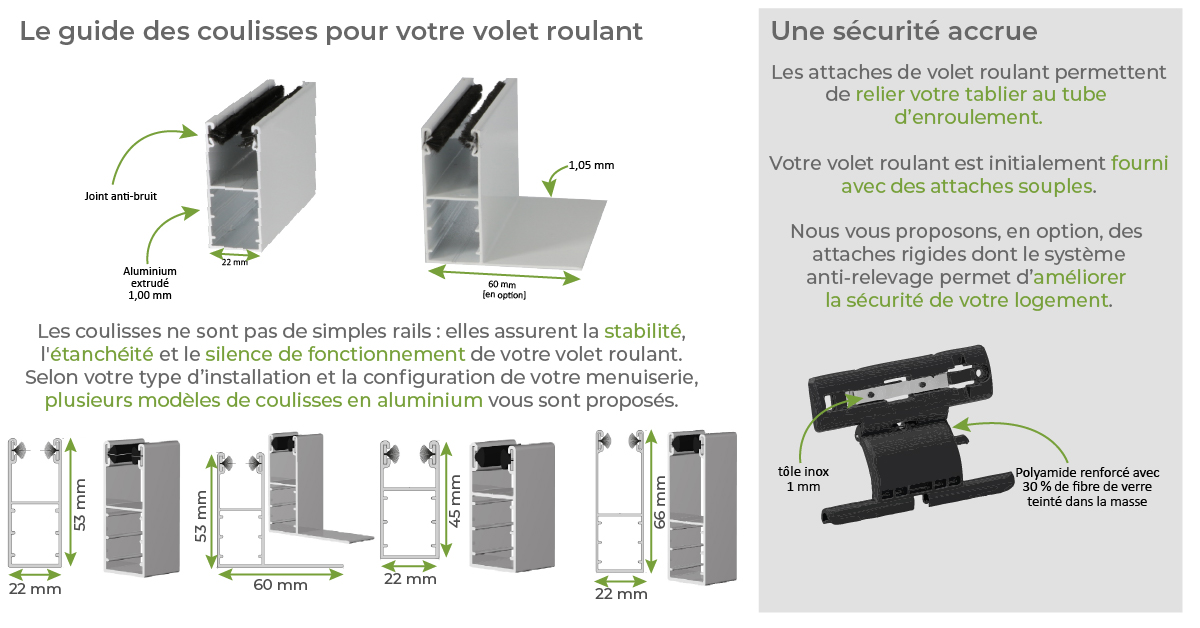 Le guide des coulisses pour votre volet roulant

Joint anti-bruit

Aluminium extrudé 1,00 mm

22 mm

1,05 mm

60 mm [en option]

Les coulisses ne sont pas de simples rails : elles assurent la stabilité, l'étanchéité et le silence de fonctionnement de votre volet roulant. Selon votre type d'installation et la configuration de votre menuiserie, plusieurs modèles de coulisses en aluminium vous sont proposés.

53 mm

22 mm

53 mm

60 mm

45 mm

22 mm

66 mm

22 mm

Une sécurité accrue

Les attaches de volet roulant permettent de relier votre tablier au tube d'enroulement.

Votre volet roulant est initialement fourni avec des attaches souples.

Nous vous proposons, en option, des attaches rigides dont le système anti-relevage permet d'améliorer la sécurité de votre logement.

tôle inox 1 mm

Polyamide renforcé avec 30 % de fibre de verre teinté dans la masse