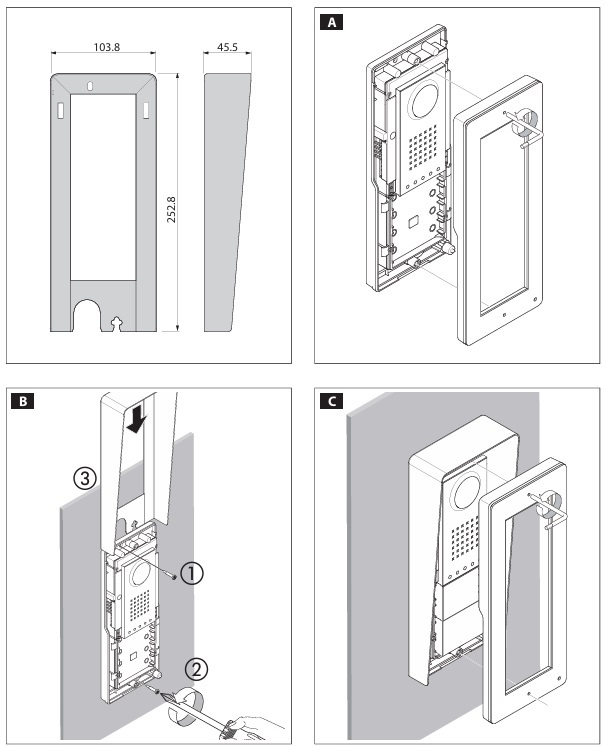 103.8
45.5
252.8

A

B
③
①
②

C